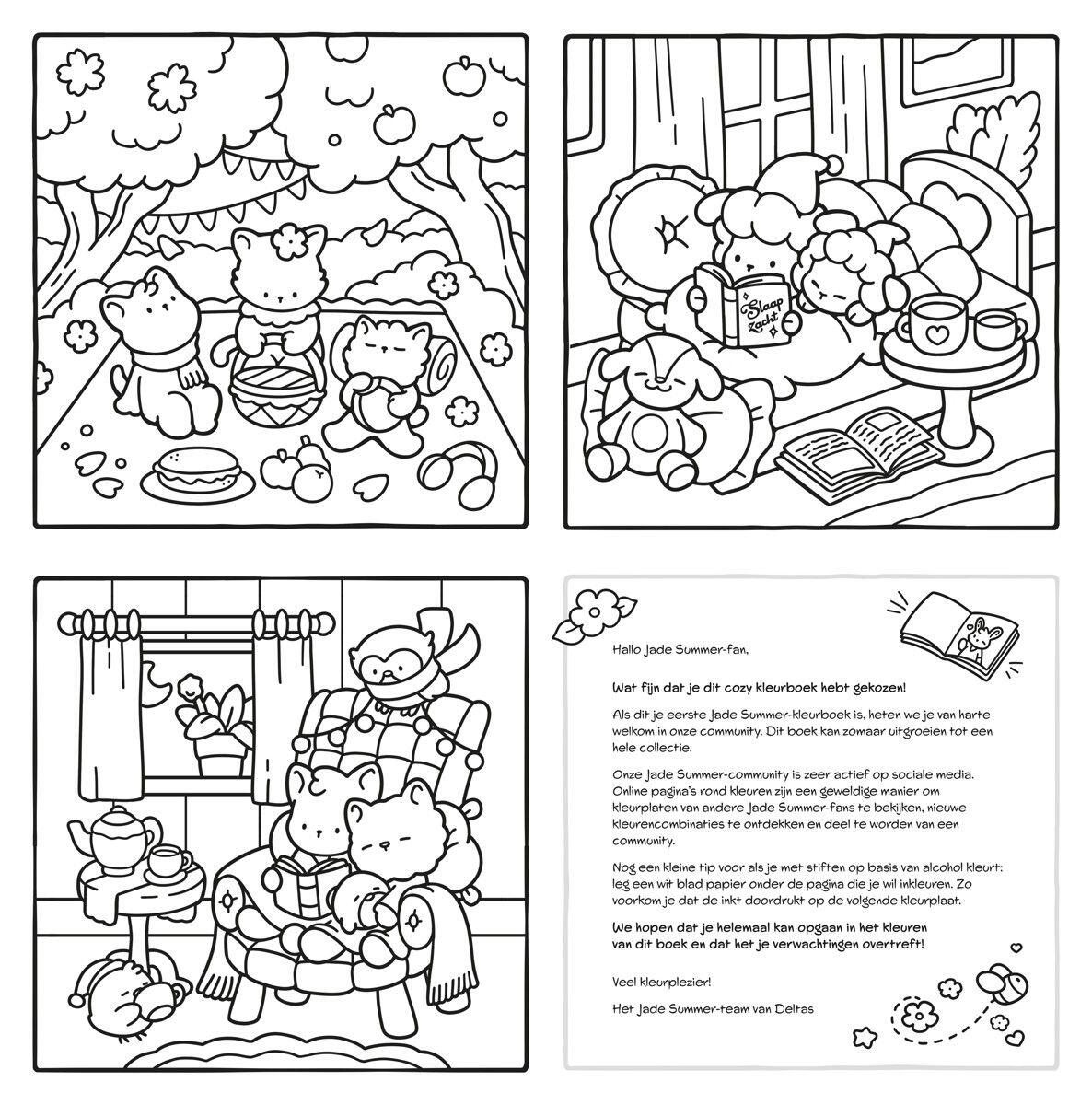 Slaap zacht

Hallo Jade Summer-fan,

Wat fijn dat je dit cozy kleurboek hebt gekozen!

Als dit je eerste Jade Summer-kleurboek is, heten we je van harte welkom in onze community. Dit boek kan zomaar uitgroeien tot een hele collectie.

Onze Jade Summer-community is zeer actief op sociale media. Online pagina's rond kleuren zijn een geweldige manier om kleurplaten van andere Jade Summer-fans te bekijken, nieuwe kleurencombinaties te ontdekken en deel te worden van een community.

Nog een kleine tip voor als je met stiften op basis van alcohol kleurt: leg een wit blad papier onder de pagina die je wil inkleuren. Zo voorkom je dat de inkt doordrukt op de volgende kleurplaat.

We hopen dat je helemaal kan opgaan in het kleuren van dit boek en dat het je verwachtingen overtreft!

Veel kleurplezier!

Het Jade Summer-team van Deltas